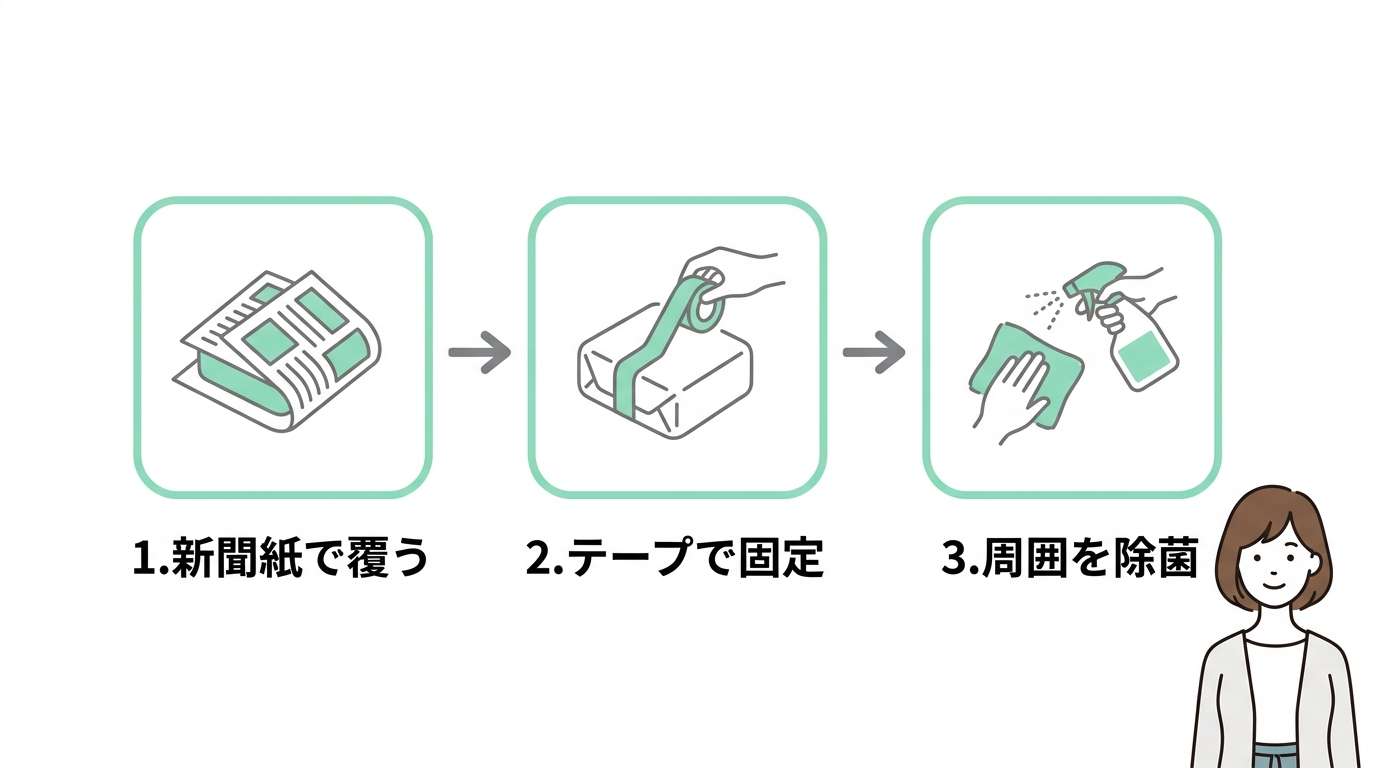 1.新聞紙で覆う

2.テープで固定

3.周囲を除菌