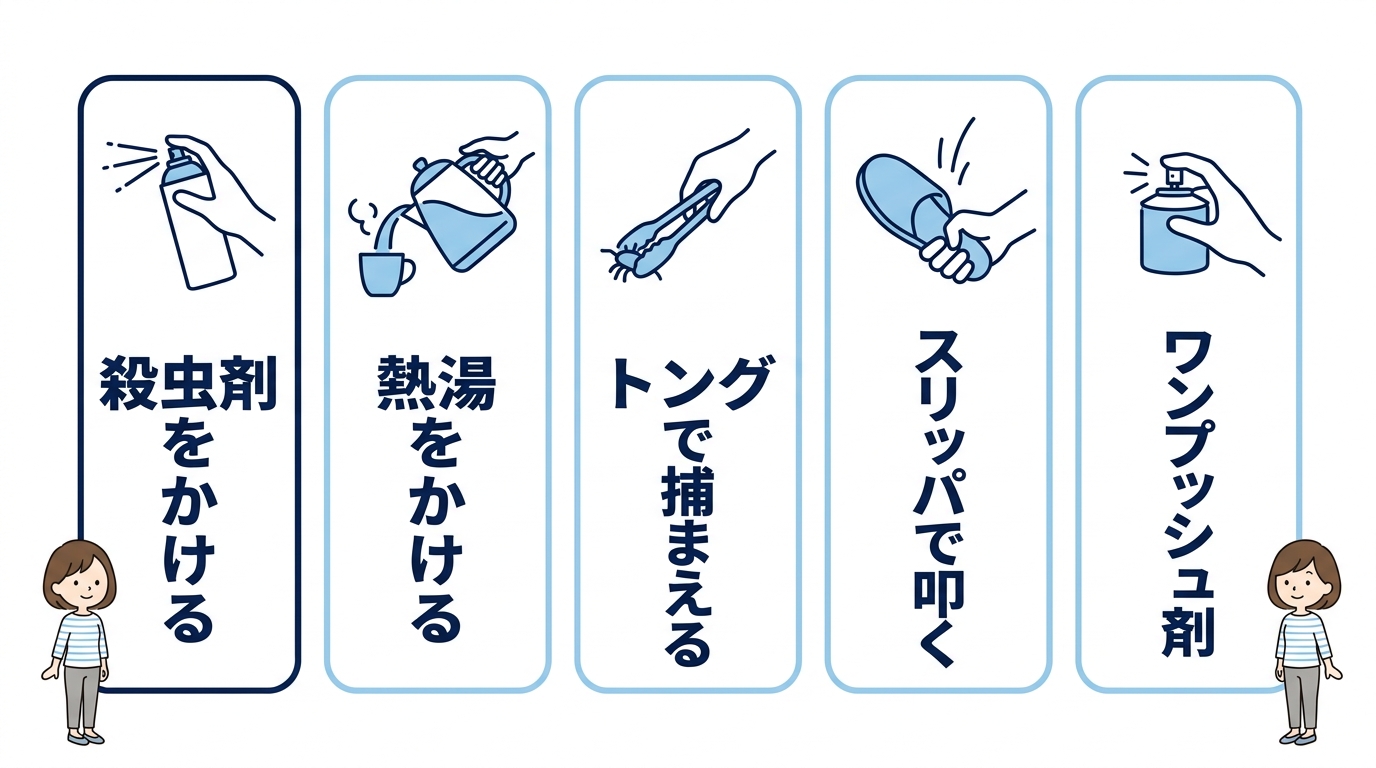 殺虫剤をかける

熱湯をかける

トングで捕まえる

スリッパで叩く

ワンプッシュ剤