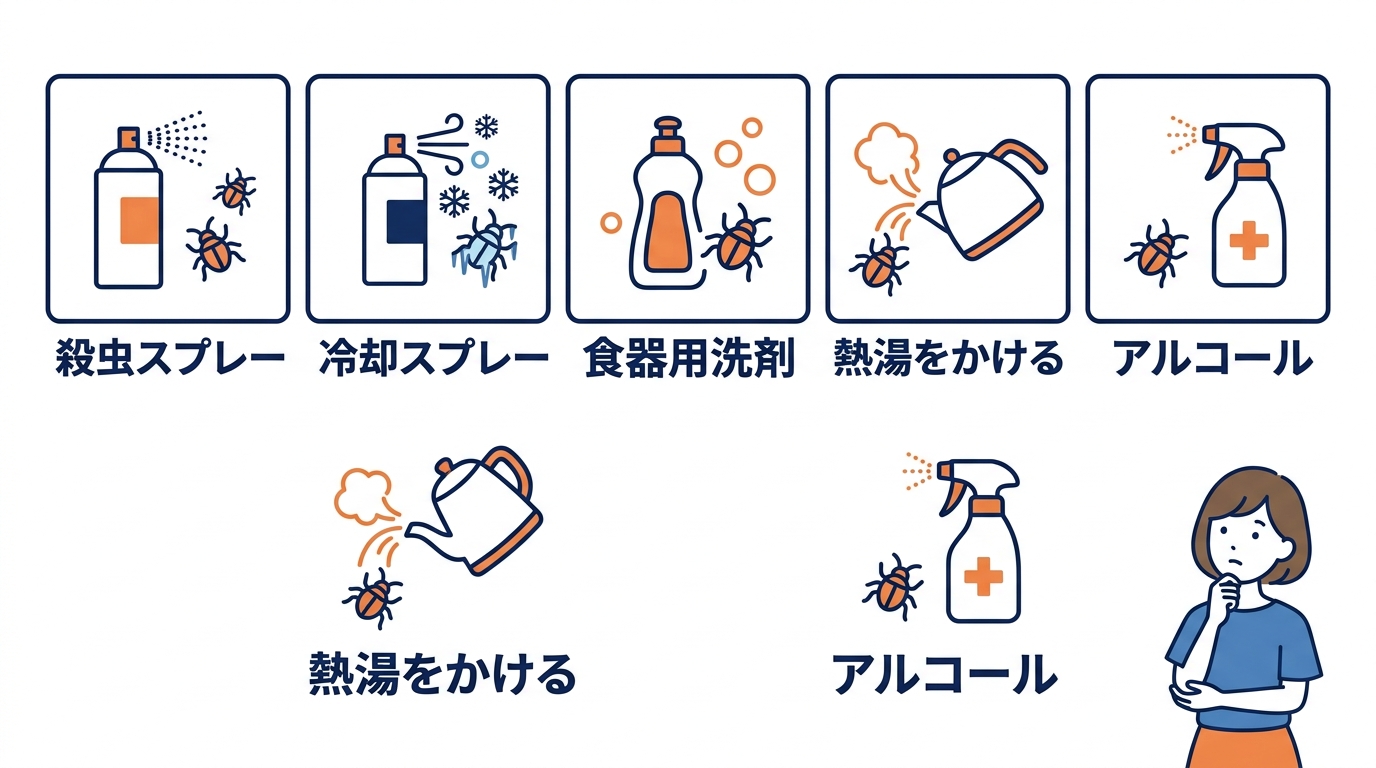 殺虫スプレー

冷却スプレー

食器用洗剤

熱湯をかける

アルコール

熱湯をかける

アルコール